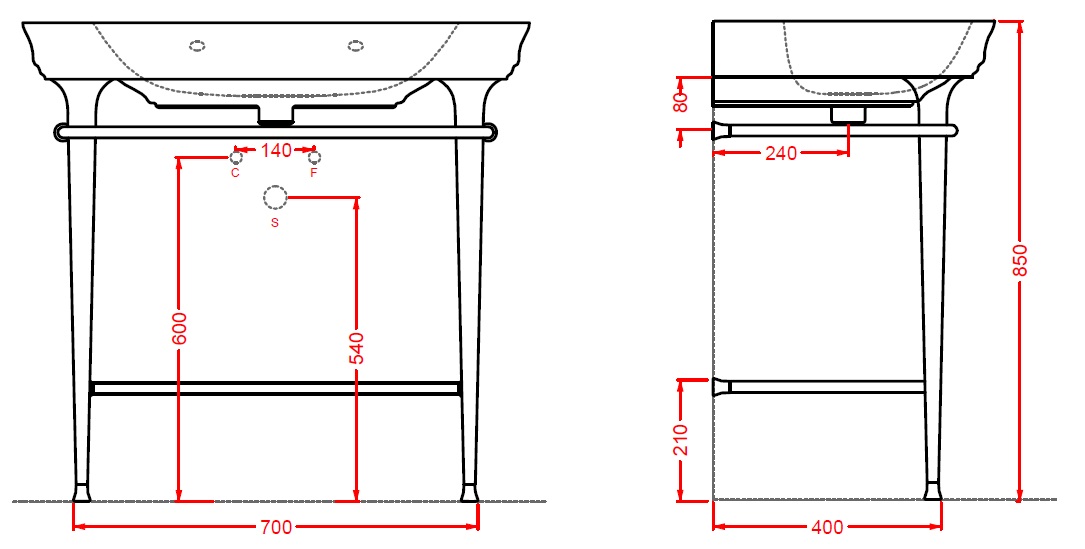 140
C
F
S
600
540
700
80
240
850
210
400