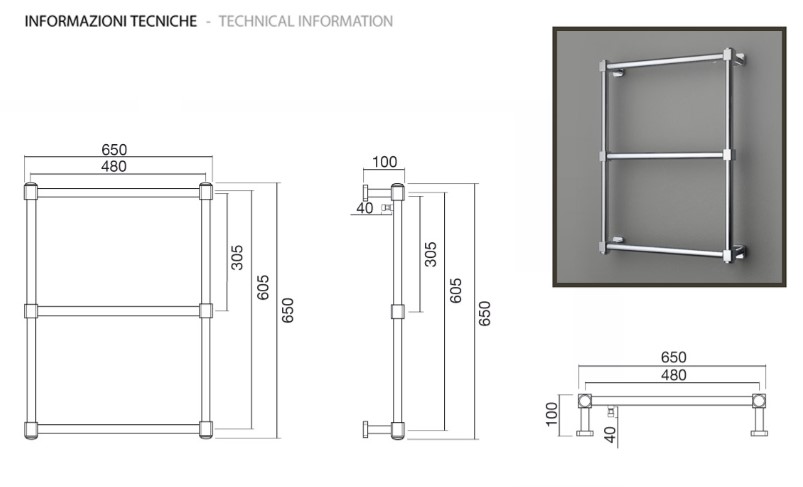 INFORMAZIONI TECNICHE - TECHNICAL INFORMATION

650
480
305
605
650

100
40
305
605
650

650
480
100
40