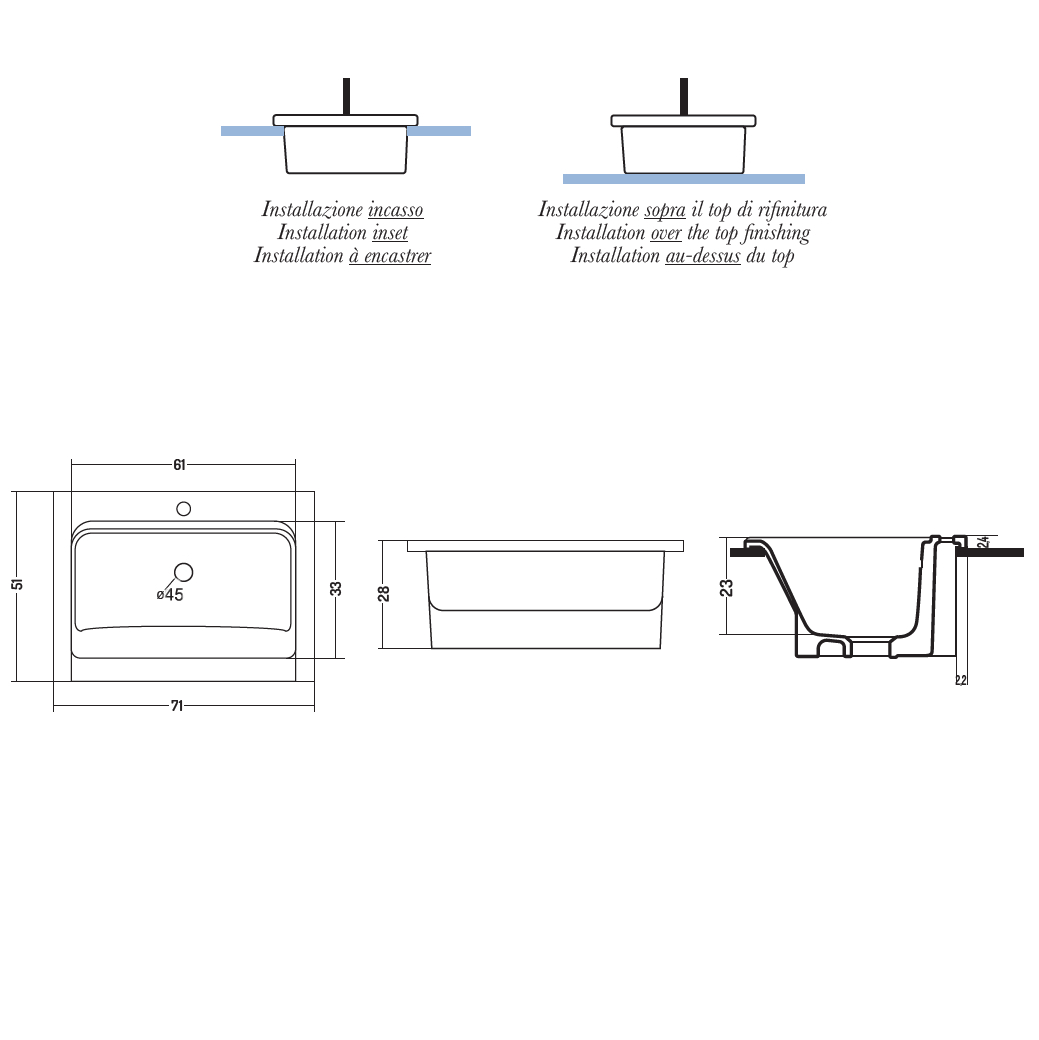 Installazione incasso
Installation inset
Installation à encastrer

Installazione sopra il top di rifinitura
Installation over the top finishing
Installation au-dessus du top

61
51
ø45
33
71
28
23
2,4
22