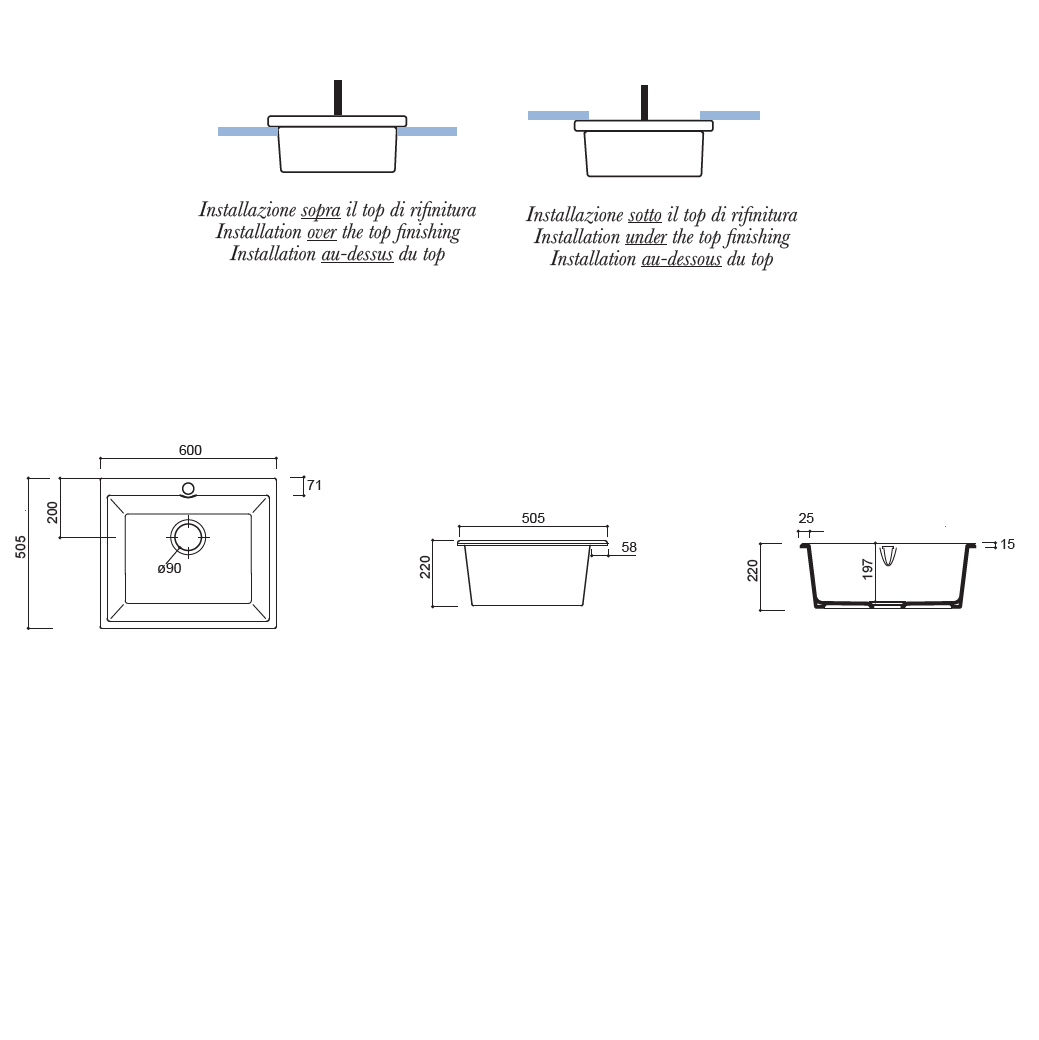 Installazione sopra il top di rifinitura
Installation over the top finishing
Installation au-dessus du top

Installazione sotto il top di rifinitura
Installation under the top finishing
Installation au-dessous du top

600
71
200
505
ø90

505
58
220

25
15
220
197