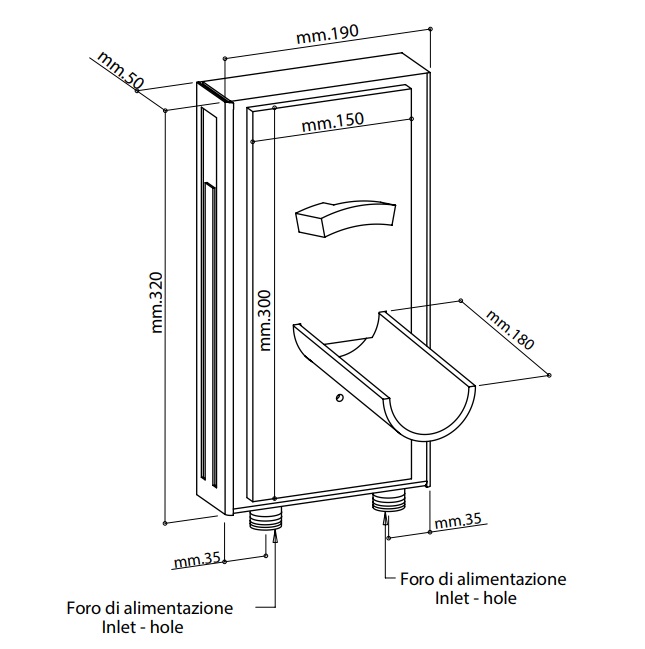 mm.190

mm.50

mm.150

mm.320

mm.300

mm.180

mm.35

mm.35

Foro di alimentazione
Inlet - hole

Foro di alimentazione
Inlet - hole