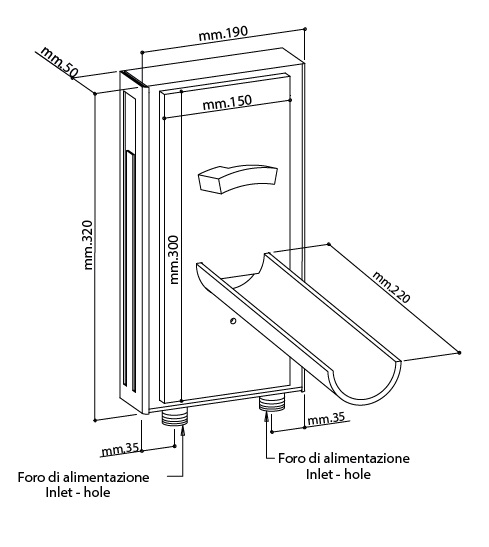 mm.190

mm.50

mm.150

mm.320

mm.300

mm.220

mm.35

mm.35

Foro di alimentazione
Inlet - hole

Foro di alimentazione
Inlet - hole