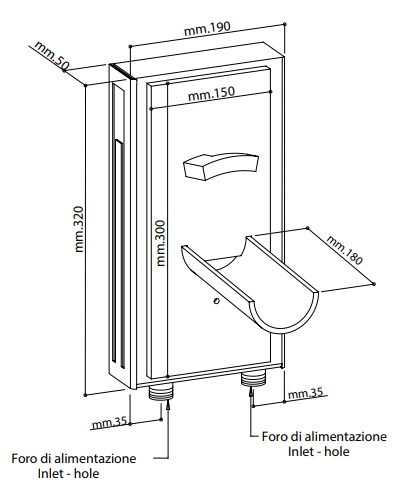 mm.190
mm.50
mm.150
mm.320
mm.300
mm.180
mm.35
mm.35
Foro di alimentazione
Inlet - hole
Foro di alimentazione
Inlet - hole