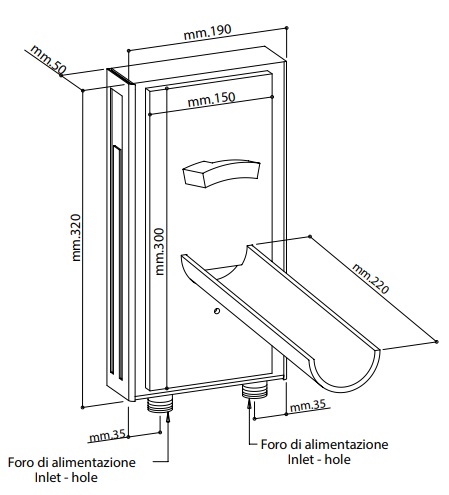 mm.190
mm.50
mm.150
mm.320
mm.300
mm.220
mm.35
mm.35
Foro di alimentazione
Inlet - hole
Foro di alimentazione
Inlet - hole