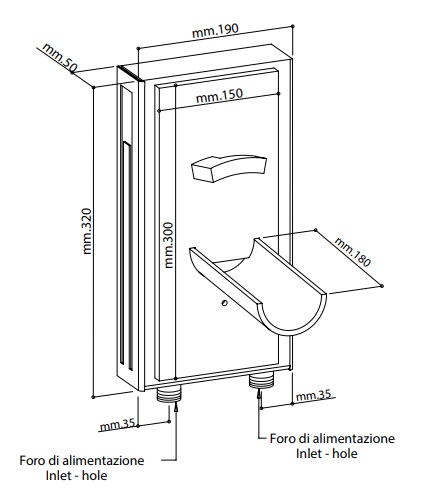 mm.190

mm.50

mm.150

mm.320

mm.300

mm.180

mm.35

mm.35

Foro di alimentazione
Inlet - hole

Foro di alimentazione
Inlet - hole