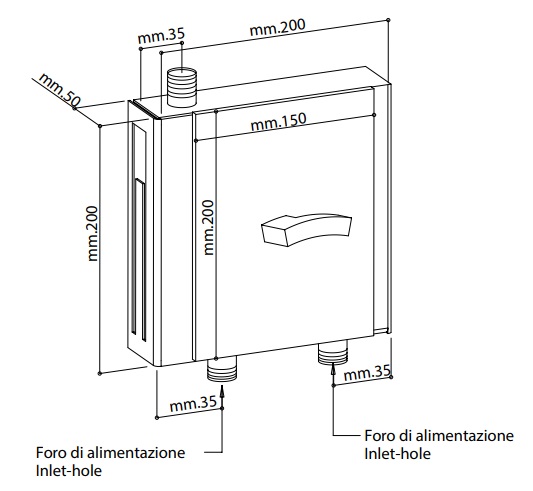 mm.35
mm.200
mm.50
mm.150
mm.200
mm.200
mm.35
mm.35

Foro di alimentazione
Inlet-hole

Foro di alimentazione
Inlet-hole