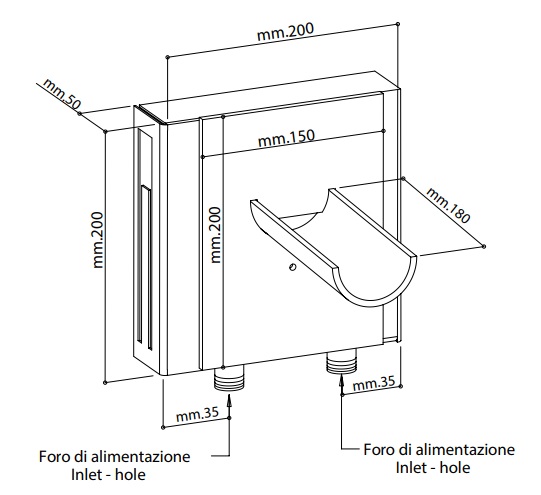 mm.200

mm.50

mm.150

mm.180

mm.200

mm.200

mm.35

mm.35

Foro di alimentazione
Inlet - hole

Foro di alimentazione
Inlet - hole