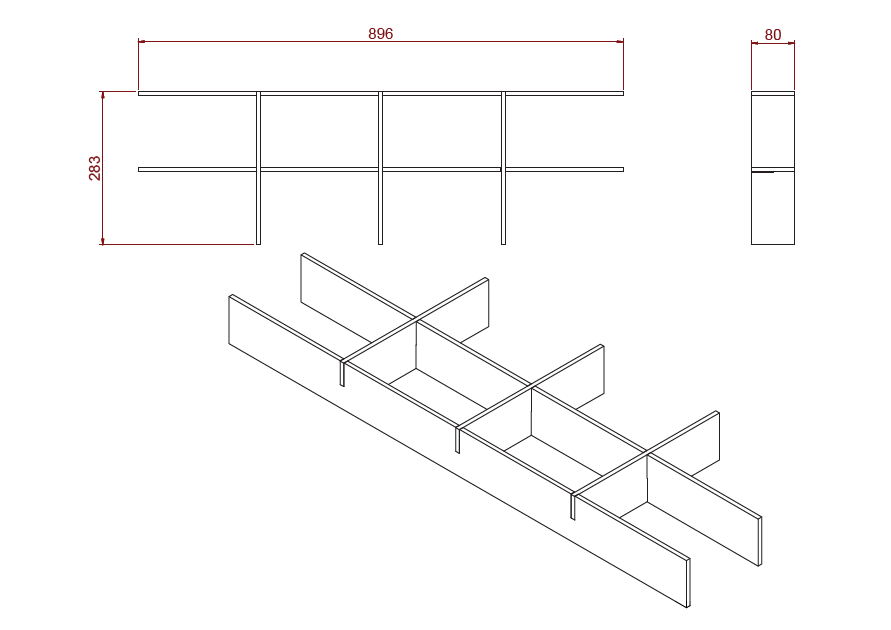 896

80

283