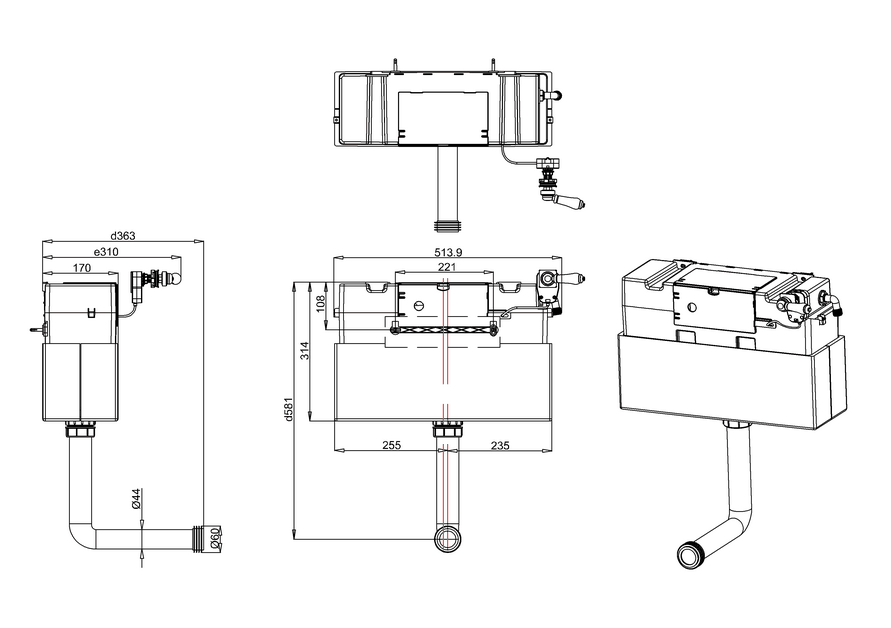 d363
e310
170
Ø44
Ø60
513.9
221
108
314
d581
255
235