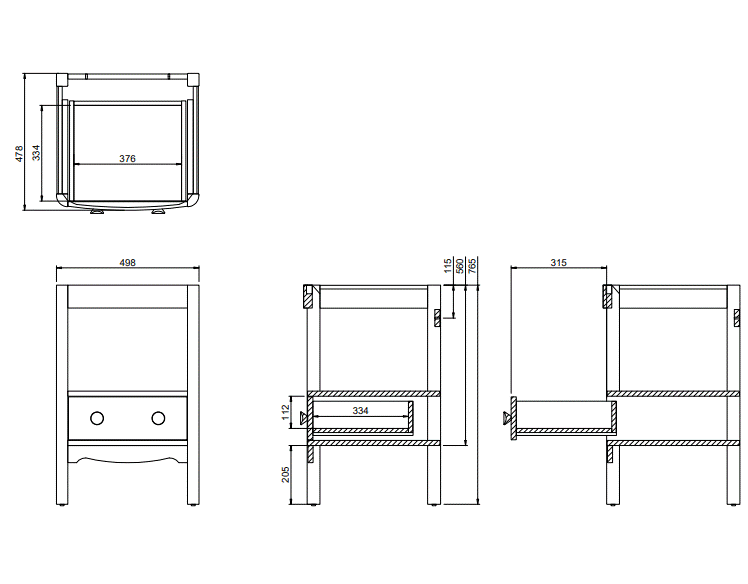 478
334
376
498
115
560
765
112
334
205
315