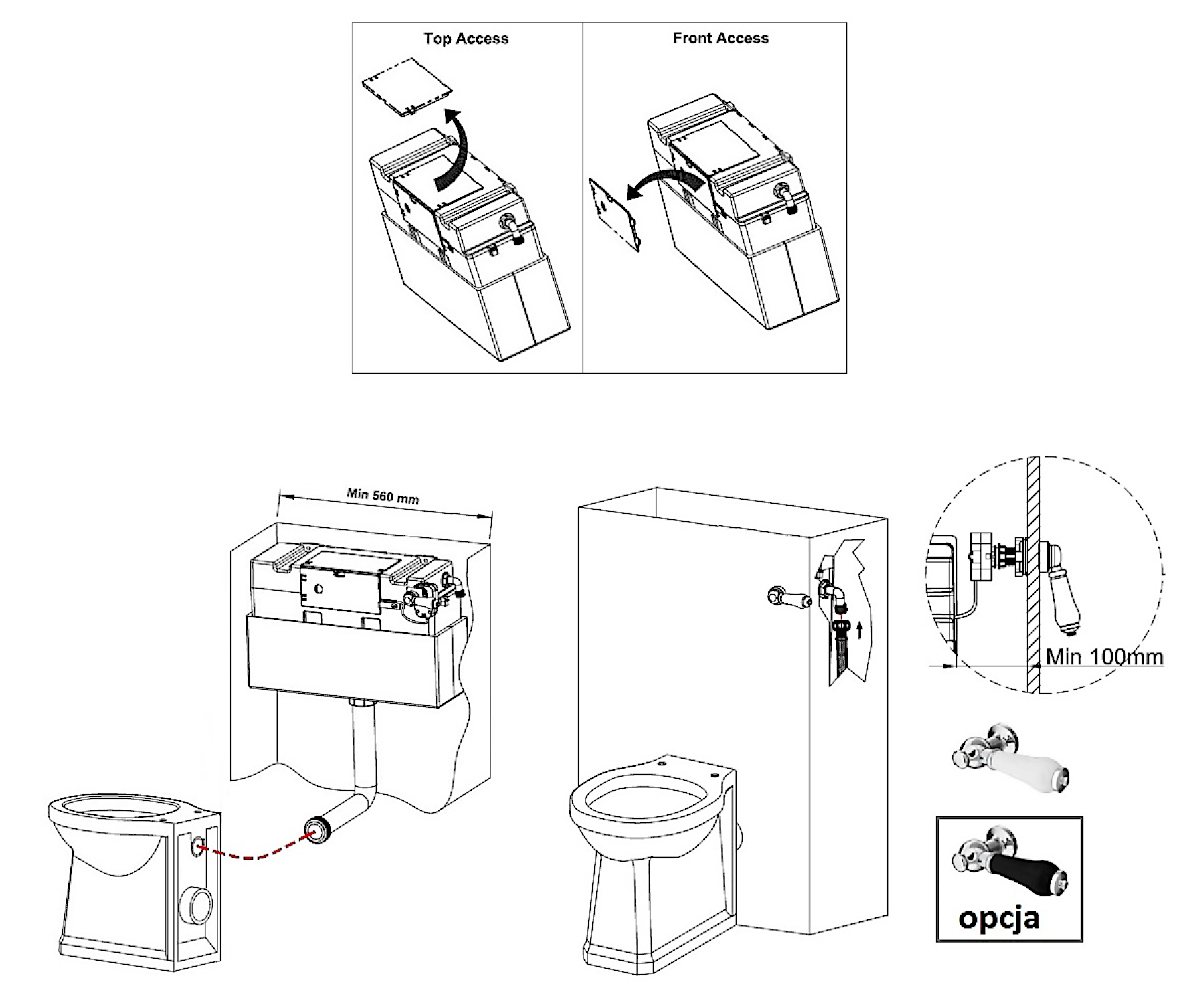 Top Access

Front Access

Min 560 mm

Min 100mm

opcja