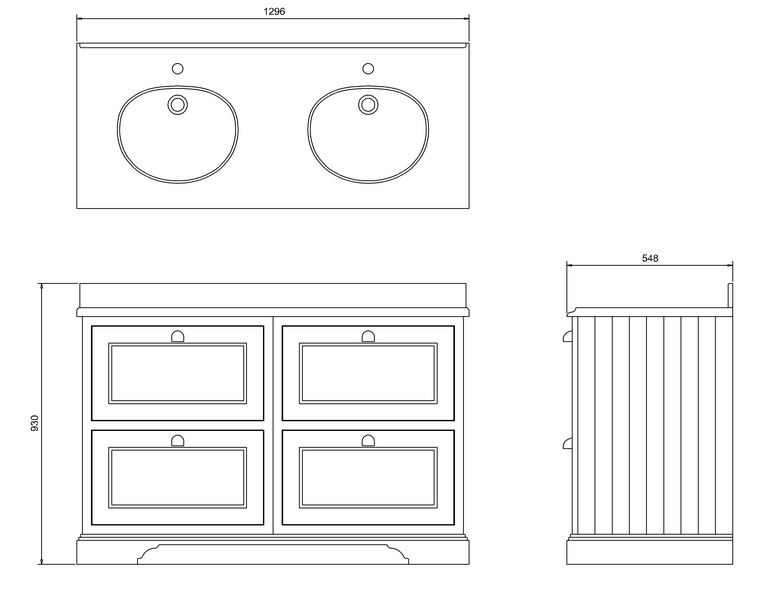 1296

548

930