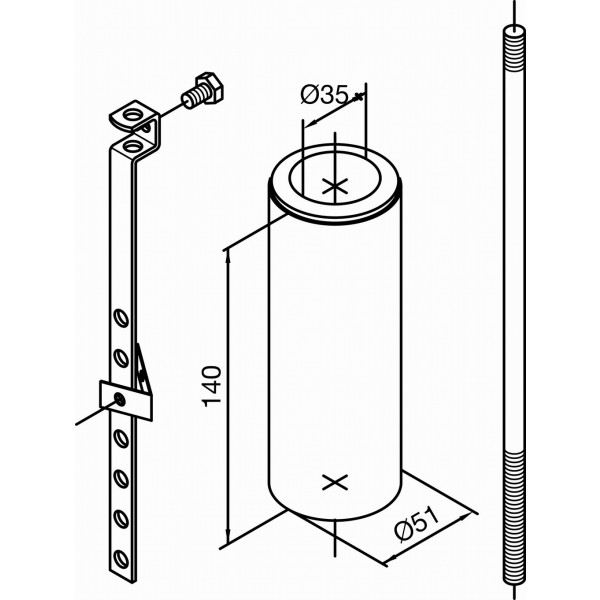 Ø35
140
Ø51