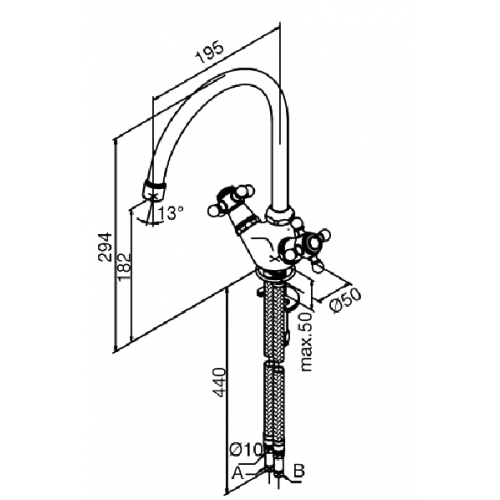 195
13°
294
182
Ø50
max.50
440
Ø10
A
B