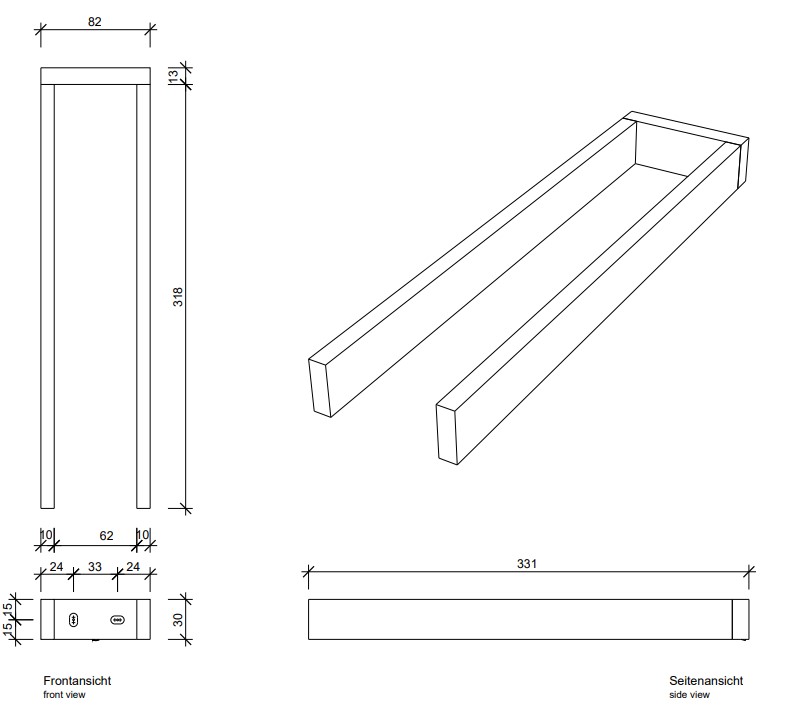 82

13

318

10 62 10

24 33 24

15 15

30

331

Frontansicht
front view

Seitenansicht
side view