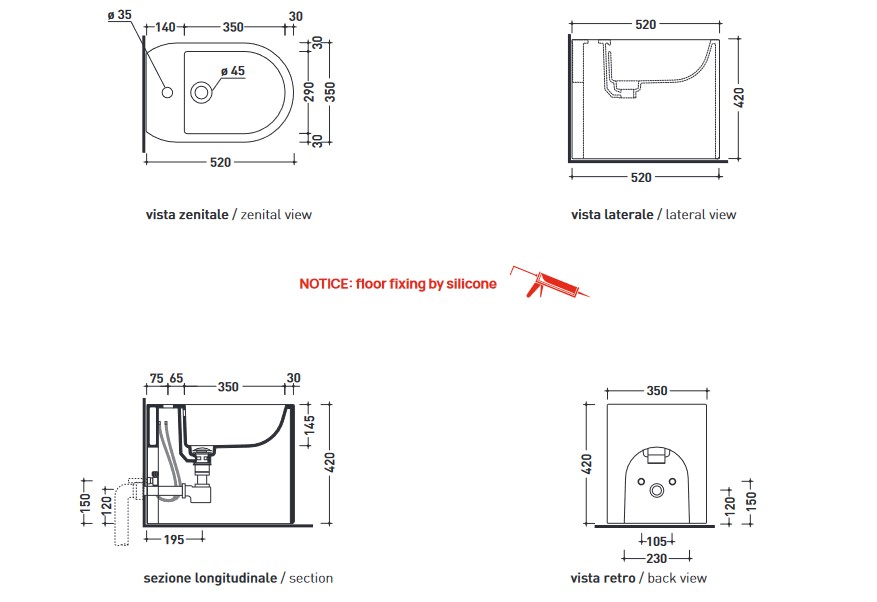 ø 35
140
350
30
ø 45
30
290
350
30
520

vista zenitale / zenital view

520
420
520

vista laterale / lateral view

NOTICE: floor fixing by silicone

75
65
350
30
145
420
150
120
195

sezione longitudinale / section

350
420
120
150
105
230

vista retro / back view