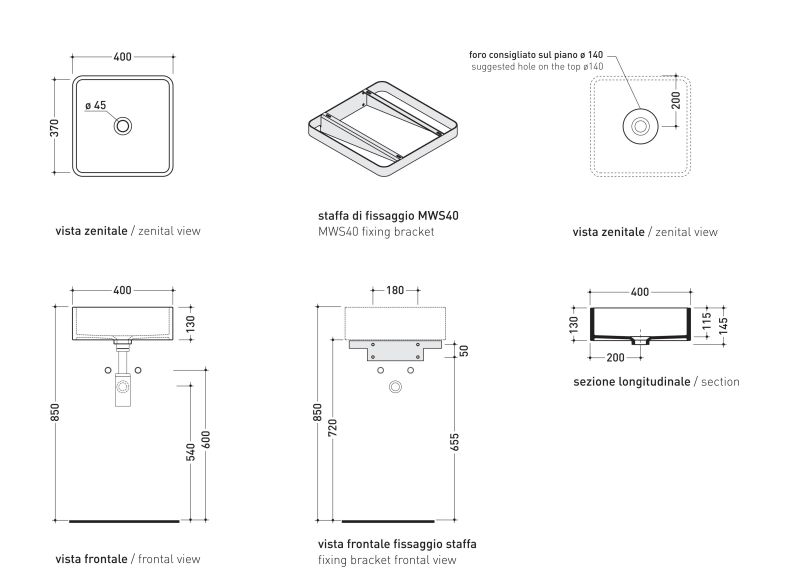 400

370

ø 45

vista zenitale / zenital view

staffa di fissaggio MWS40
MWS40 fixing bracket

foro consigliato sul piano ø 140
suggested hole on the top ø140

200

vista zenitale / zenital view

400

130

850

540

600

vista frontale / frontal view

180

50

850

720

655

vista frontale fissaggio staffa
fixing bracket frontal view

400

130

115

145

200

sezione longitudinale / section