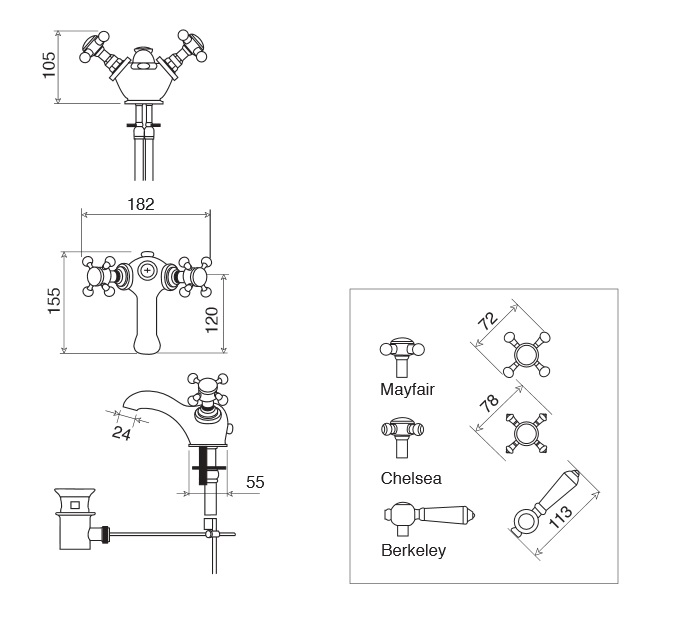 105

182

155

120

24

55

Mayfair

72

Chelsea

78

Berkeley

113