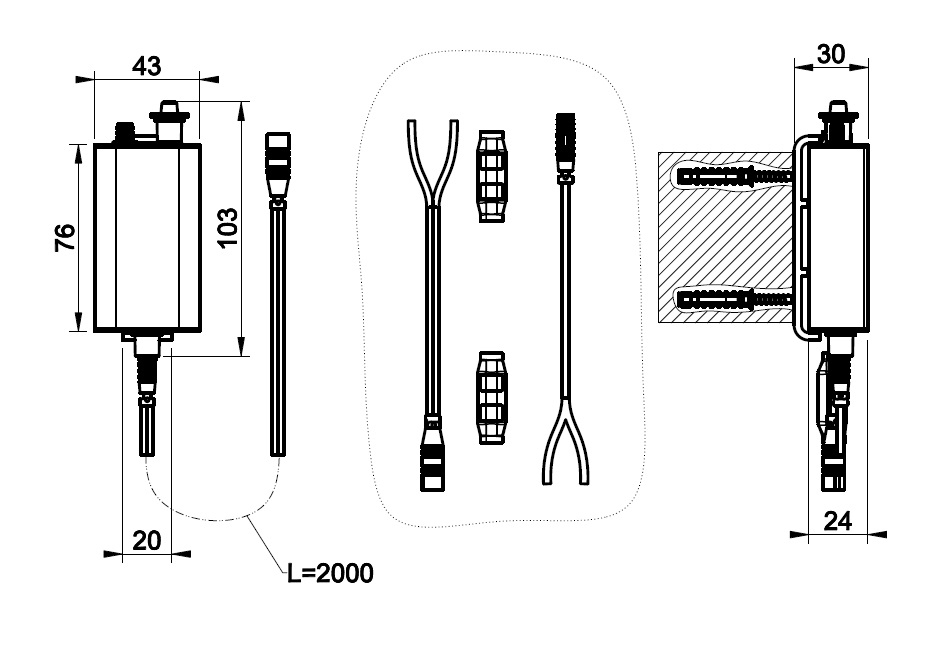 43

76

103

20

L=2000

30

24