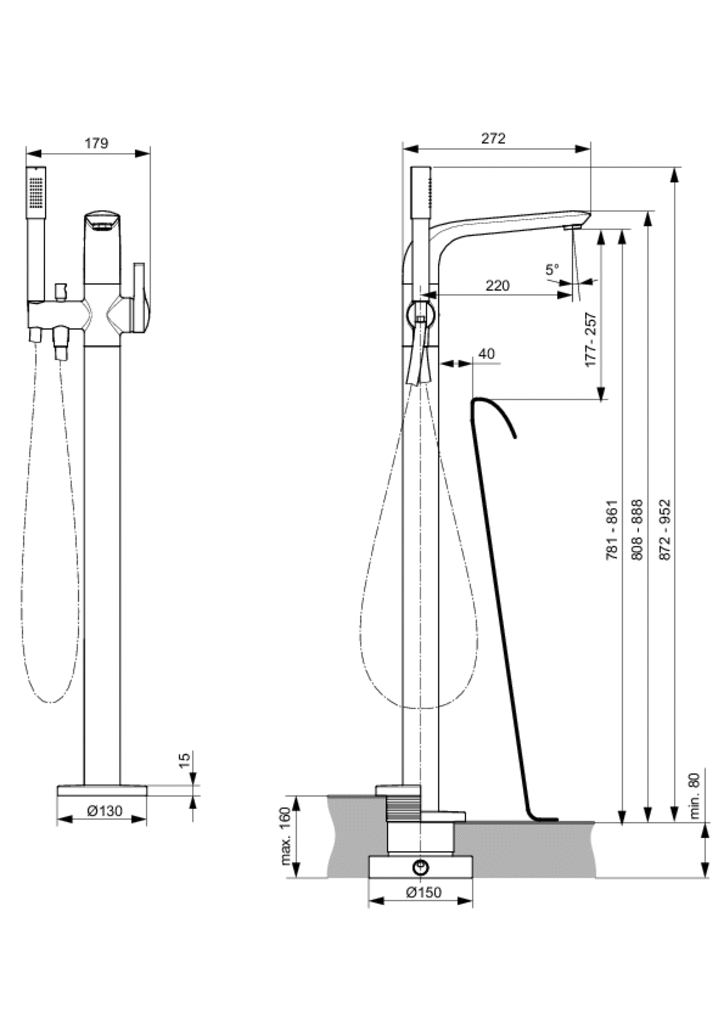 179

15

Ø130

272

5°

220

177 - 257

40

781 - 861

808 - 888

872 - 952

min. 80

max. 160

Ø150