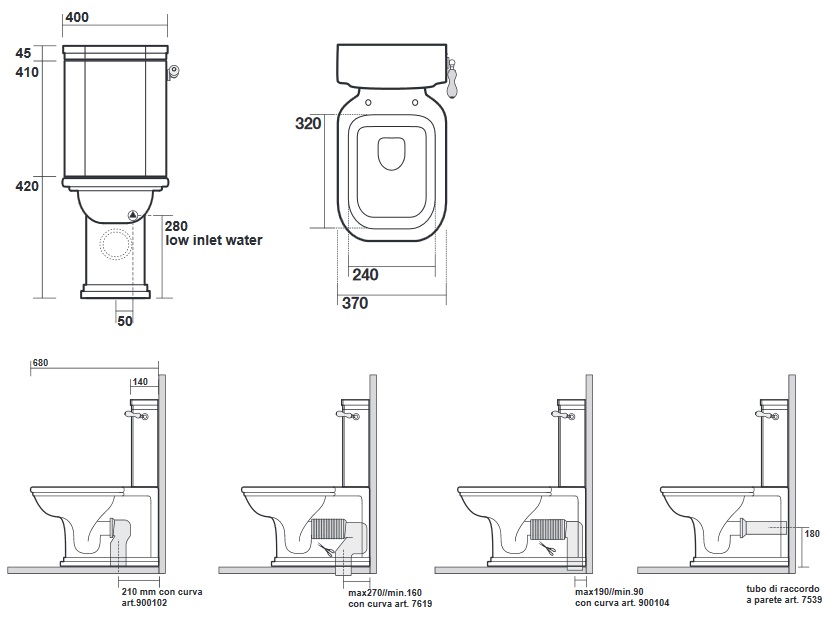 400

45
410

420

280
low inlet water

50

320

240

370

680

140

210 mm con curva
art.900102

max270//min.160
con curva art. 7619

max190//min.90
con curva art. 900104

180

tubo di raccordo
a parete art. 7539