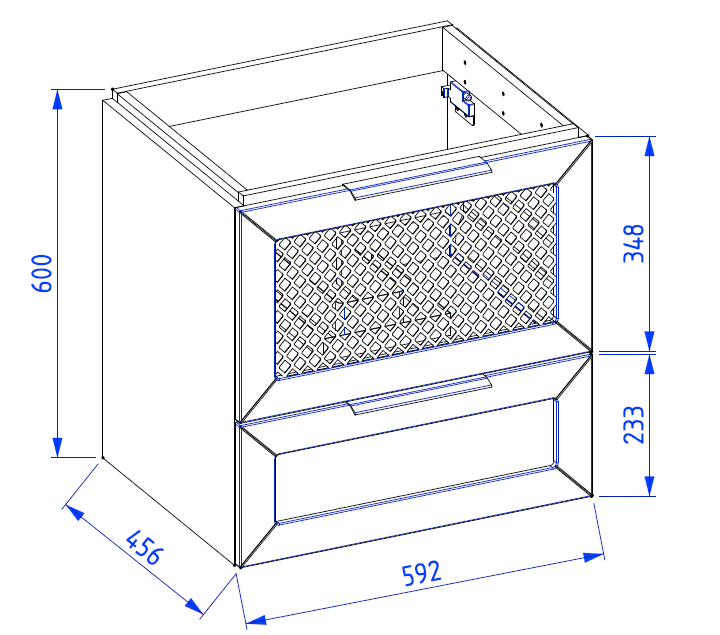 600
348
233
456
592