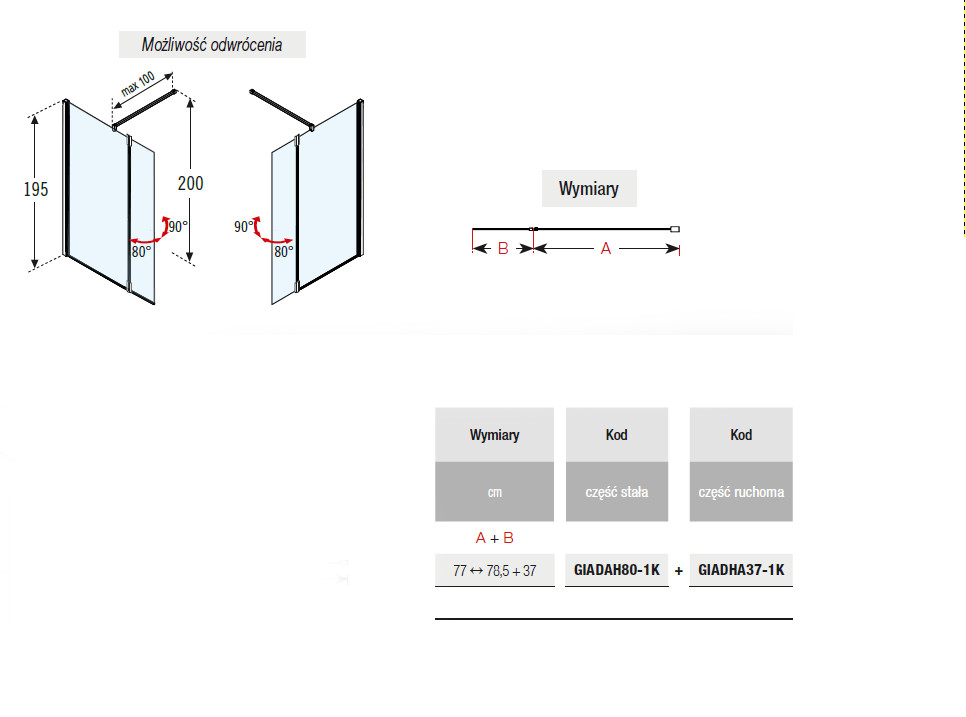 Możliwość odwrócenia

max 100

195

200

90°

80°

90°

80°

Wymiary

B

A

| Wymiary | Kod | | Kod |
|---|---|---|---|
| cm | część stała | | część ruchoma |
| A + B | | | |
| 77 ↔ 78,5 + 37 | GIADAH80-1K | + | GIADHA37-1K |