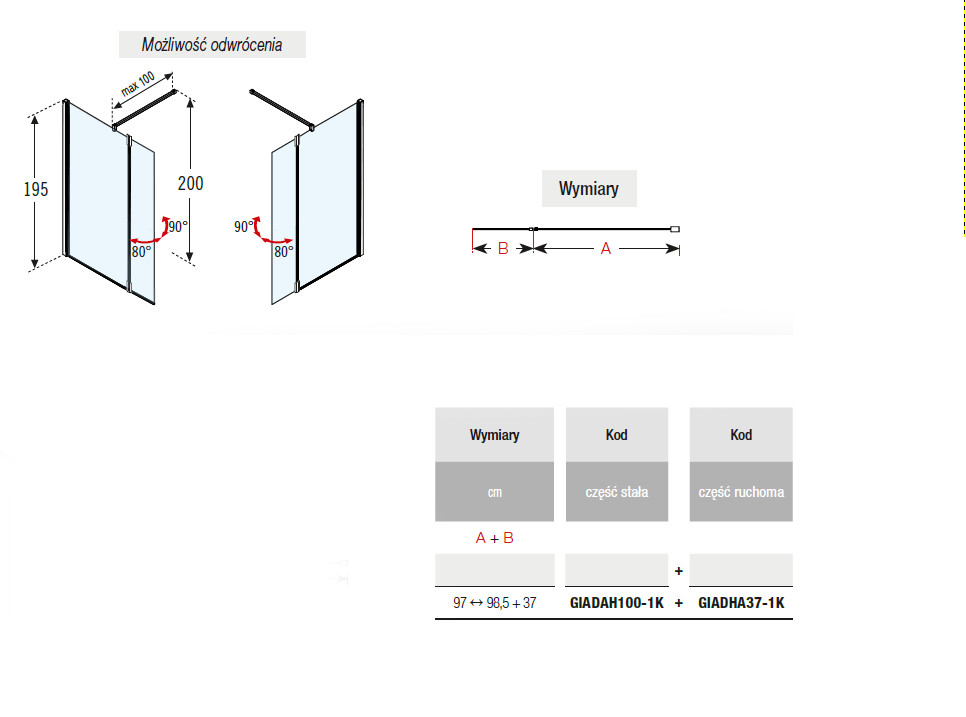 Możliwość odwrócenia

max 100

195

200

90°

80°

90°

80°

Wymiary

B

A

| Wymiary | Kod | | Kod |
|---|---|---|---|
| cm | część stała | | część ruchoma |
| A + B | | | |
| | | + | |
| 97 ↔ 98,5 + 37 | GIADAH100-1K | + | GIADHA37-1K |