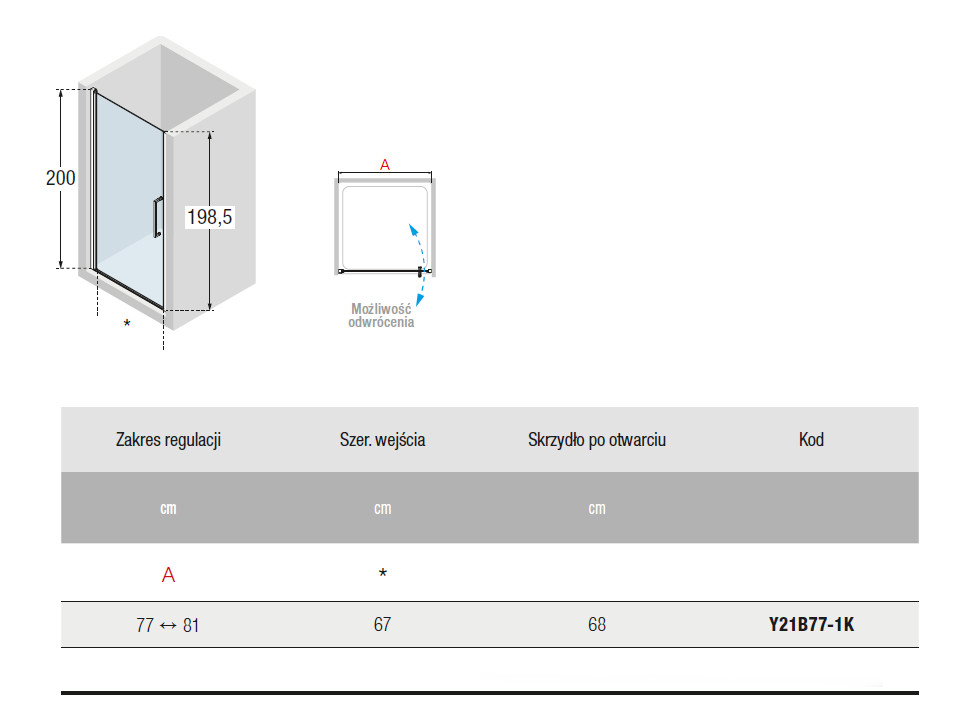 200

198,5

*

A

Możliwość odwrócenia

| Zakres regulacji | Szer. wejścia | Skrzydło po otwarciu | Kod |
|---|---|---|---|
| cm | cm | cm | |
| A | * | | |
| 77 ↔ 81 | 67 | 68 | Y21B77-1K |