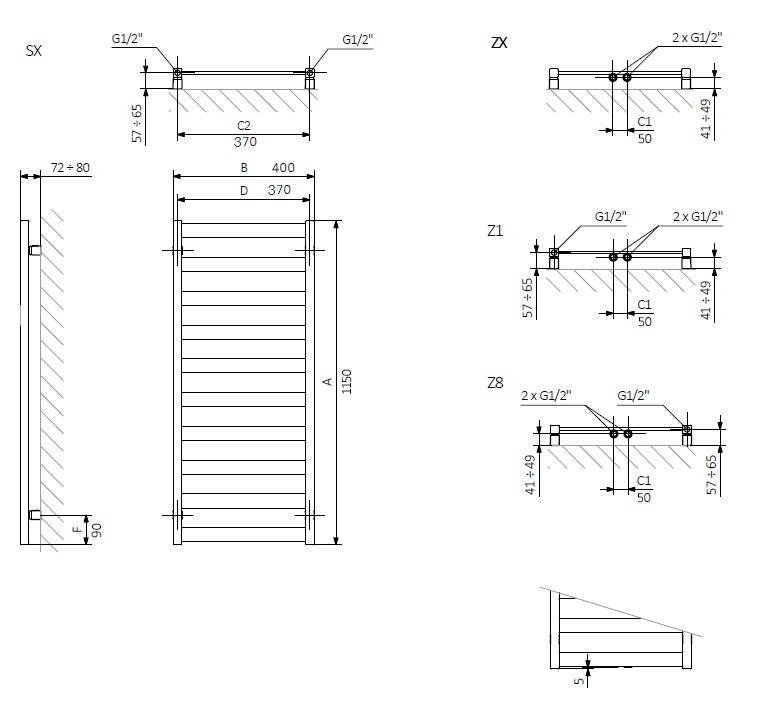 SX

G1/2"

G1/2"

57 ÷ 65

C2
370

72 ÷ 80

B 400

D 370

A

1150

F

90

ZX

2 x G1/2"

C1
50

41 ÷ 49

Z1

G1/2"

2 x G1/2"

57 ÷ 65

C1
50

41 ÷ 49

Z8

2 x G1/2"

G1/2"

41 ÷ 49

C1
50

57 ÷ 65

5